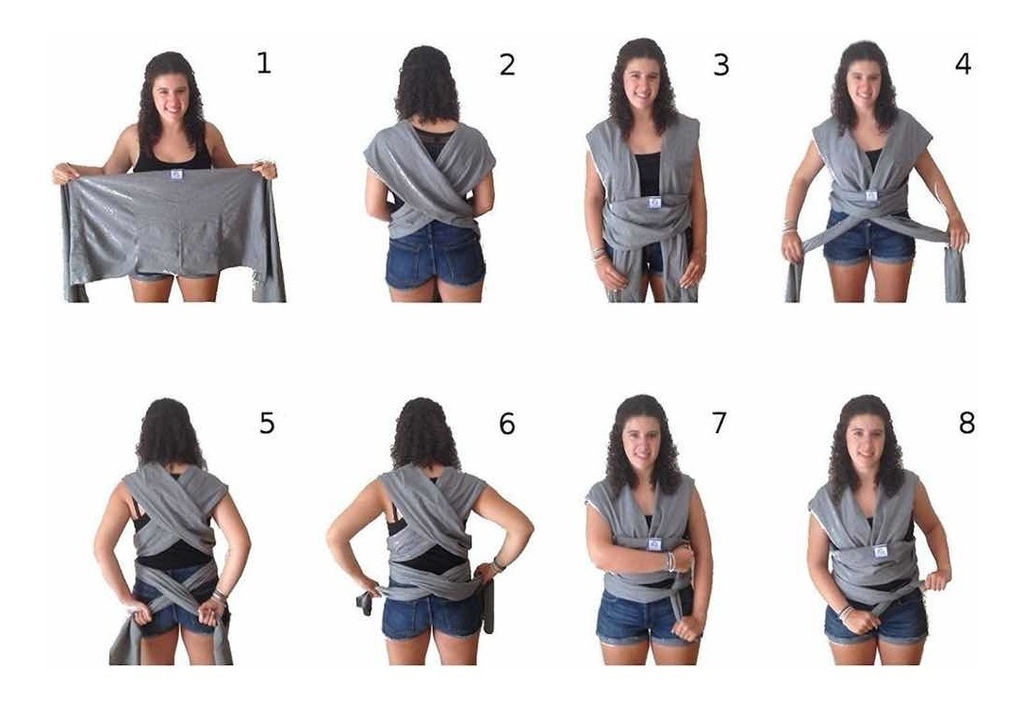 1

2

3

4

5

6

7

8