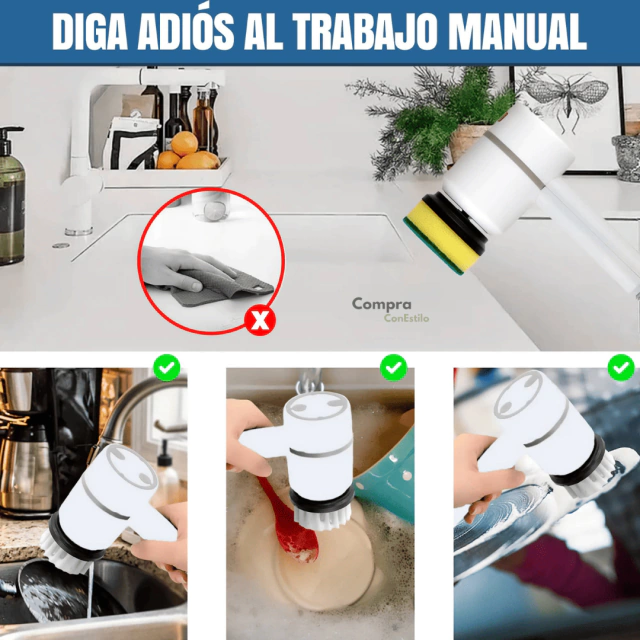 DIGA ADIÓS AL TRABAJO MANUAL

Compra
ConEstilo