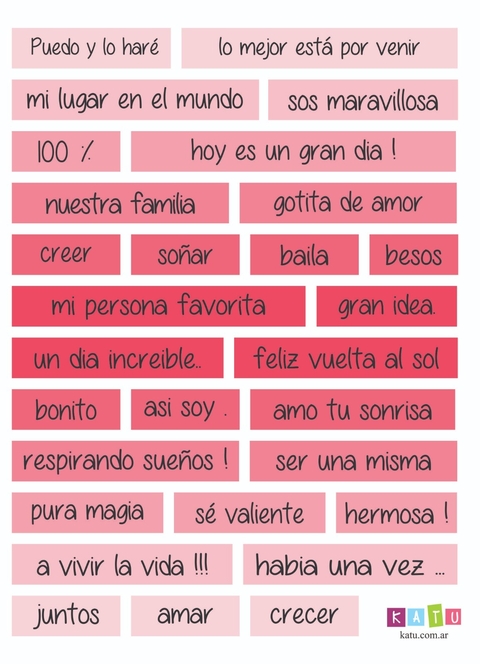 Puedo y lo haré

lo mejor está por venir

mi lugar en el mundo

sos maravillosa

100 %

hoy es un gran dia !

nuestra familia

gotita de amor

creer

soñar

baila

besos

mi persona favorita

gran idea.

un dia increible..

feliz vuelta al sol

bonito

asi soy .

amo tu sonrisa

respirando sueños !

ser una misma

pura magia

sé valiente

hermosa !

a vivir la vida !!!

habia una vez ...

juntos

amar

crecer

KATU
katu.com.ar